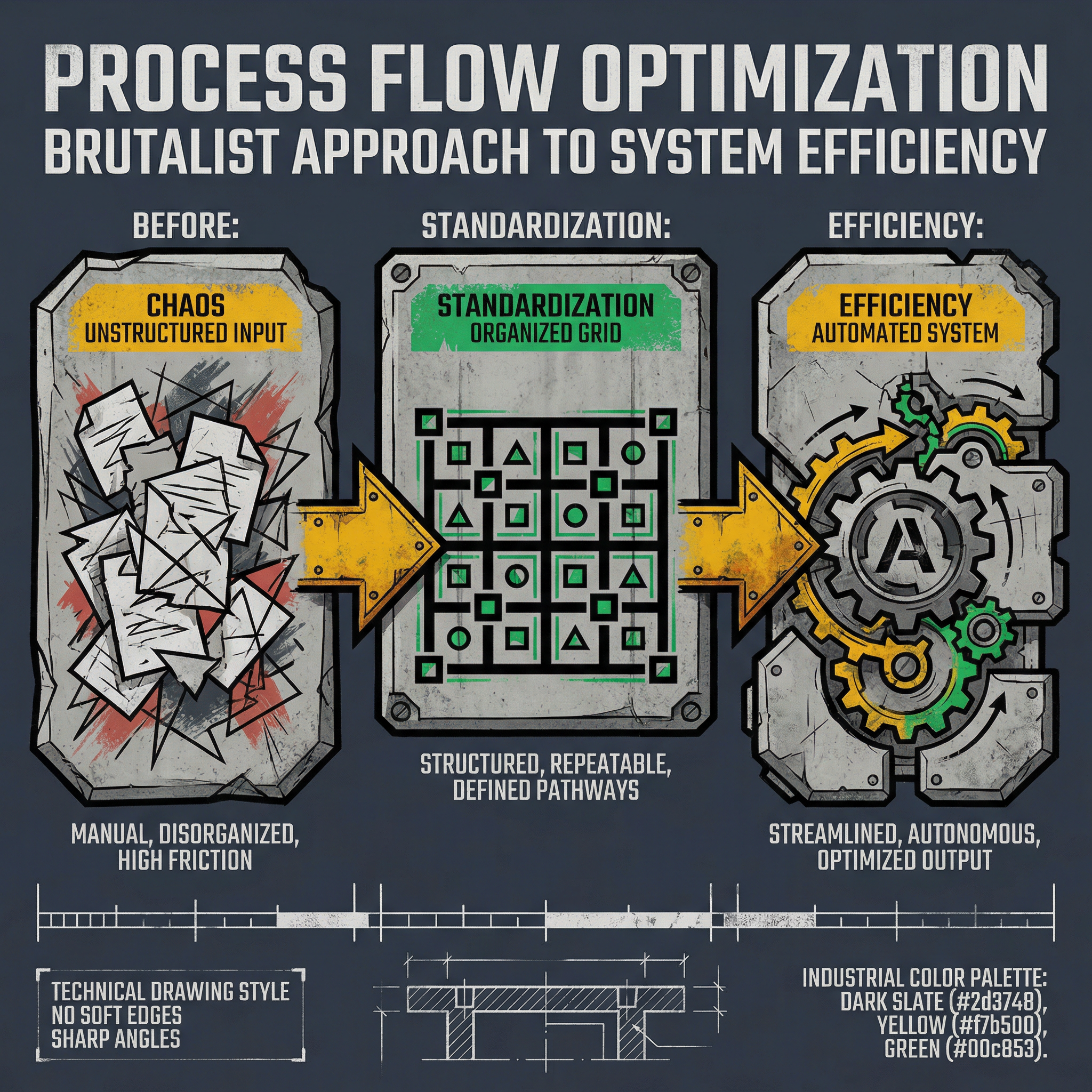 PROCESS FLOW OPTIMIZATION
BRUTALIST APPROACH TO SYSTEM EFFICIENCY

BEFORE:

CHAOS
UNSTRUCTURED INPUT

MANUAL, DISORGANIZED, HIGH FRICTION

STANDARDIZATION:

STANDARDIZATION
ORGANIZED GRID

STRUCTURED, REPEATABLE, DEFINED PATHWAYS

EFFICIENCY:

EFFICIENCY
AUTOMATED SYSTEM

A

STREAMLINED, AUTONOMOUS, OPTIMIZED OUTPUT

TECHNICAL DRAWING STYLE
NO SOFT EDGES
SHARP ANGLES

INDUSTRIAL COLOR PALETTE:
DARK SLATE (#2d3748),
YELLOW (#f7b500),
GREEN (#00c853).